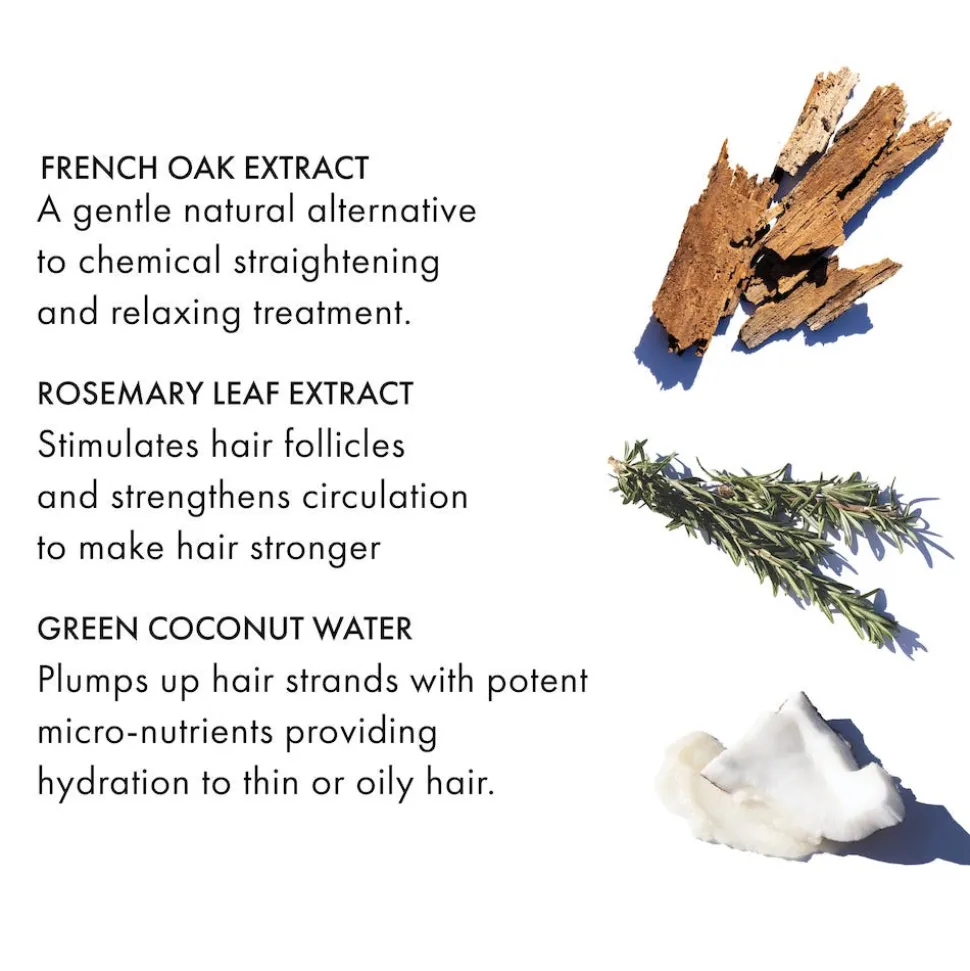 FRENCH OAK EXTRACT
A gentle natural alternative to chemical straightening and relaxing treatment.

ROSEMARY LEAF EXTRACT
Stimulates hair follicles and strengthens circulation to make hair stronger

GREEN COCONUT WATER
Plumps up hair strands with potent micro-nutrients providing hydration to thin or oily hair.