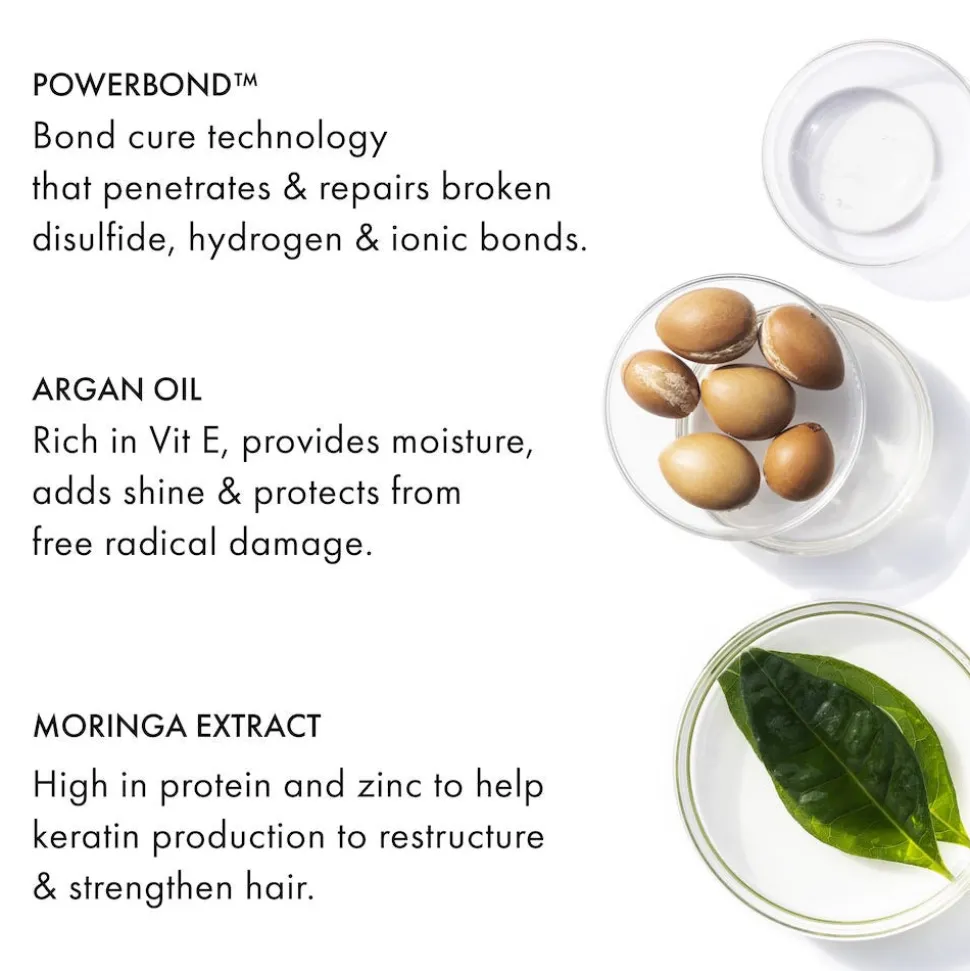 POWERBOND™
Bond cure technology that penetrates & repairs broken disulfide, hydrogen & ionic bonds.

ARGAN OIL
Rich in Vit E, provides moisture, adds shine & protects from free radical damage.

MORINGA EXTRACT
High in protein and zinc to help keratin production to restructure & strengthen hair.