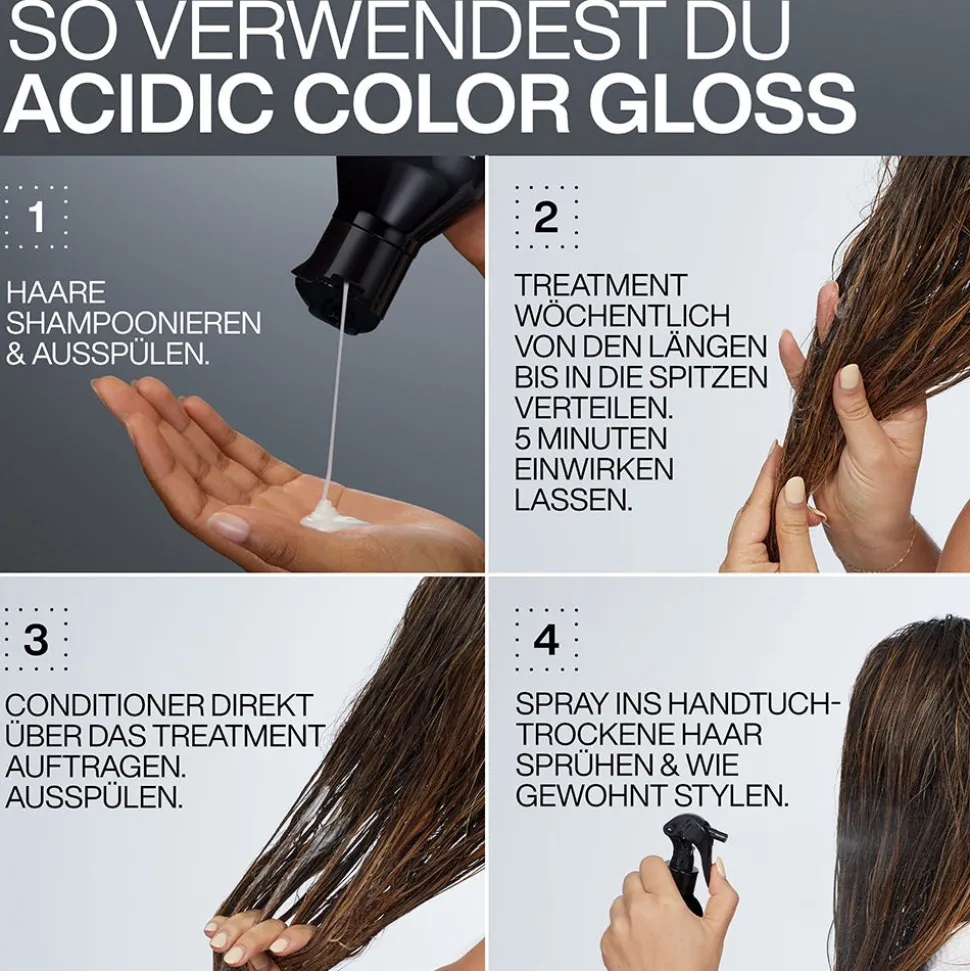 SO VERWENDEST DU
ACIDIC COLOR GLOSS

1

HAARE SHAMPOONIEREN & AUSSPÜLEN.

2

TREATMENT WÖCHENTLICH VON DEN LÄNGEN BIS IN DIE SPITZEN VERTEILEN. 5 MINUTEN EINWIRKEN LASSEN.

3

CONDITIONER DIREKT ÜBER DAS TREATMENT AUFTRAGEN. AUSSPÜLEN.

4

SPRAY INS HANDTUCH-TROCKENE HAAR SPRÜHEN & WIE GEWOHNT STYLEN.