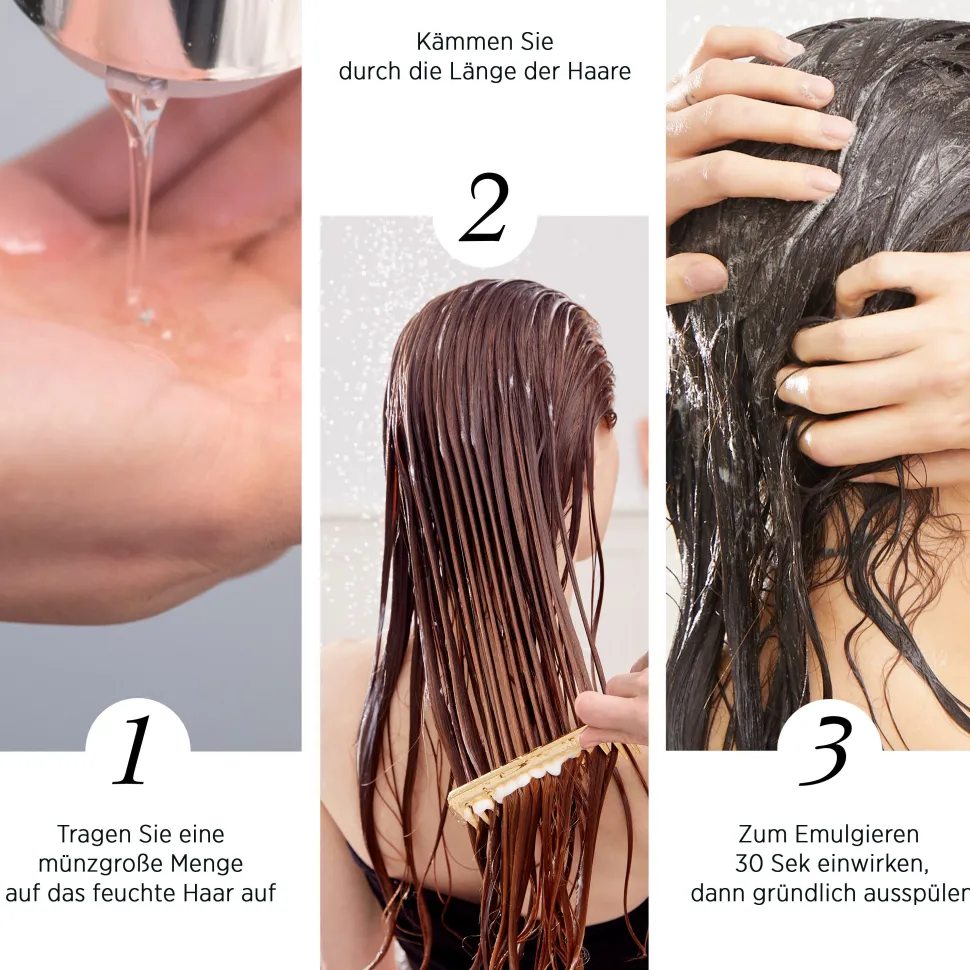 1

Tragen Sie eine münzgroße Menge auf das feuchte Haar auf

Kämmen Sie durch die Länge der Haare

2

3

Zum Emulgieren 30 Sek einwirken, dann gründlich ausspülen